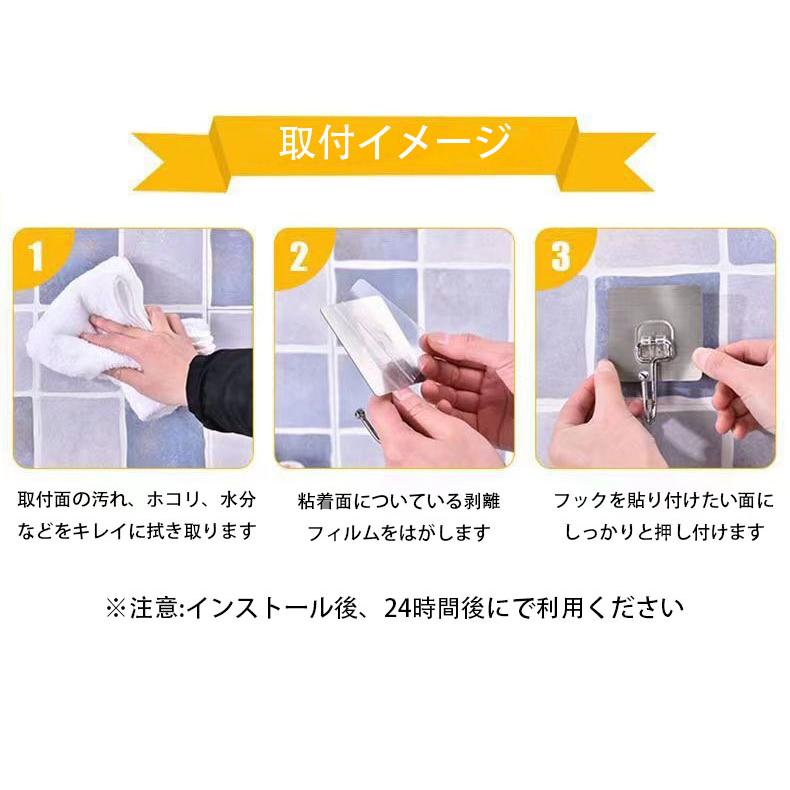 取付イメージ

1

取付面の汚れ、ホコリ、水分などをキレイに拭き取ります

2

粘着面についている剥離フィルムをはがします

3

フックを貼り付けたい面にしっかりと押し付けます

※注意:インストール後、24時間後にで利用ください